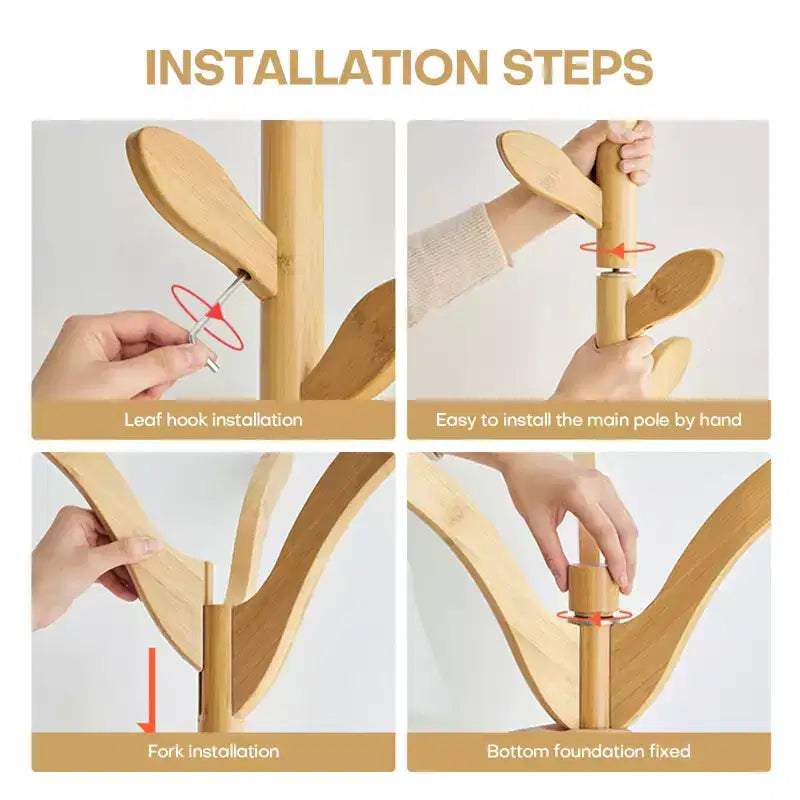 INSTALLATION STEPS

Leaf hook installation

Easy to install the main pole by hand

Fork installation

Bottom foundation fixed