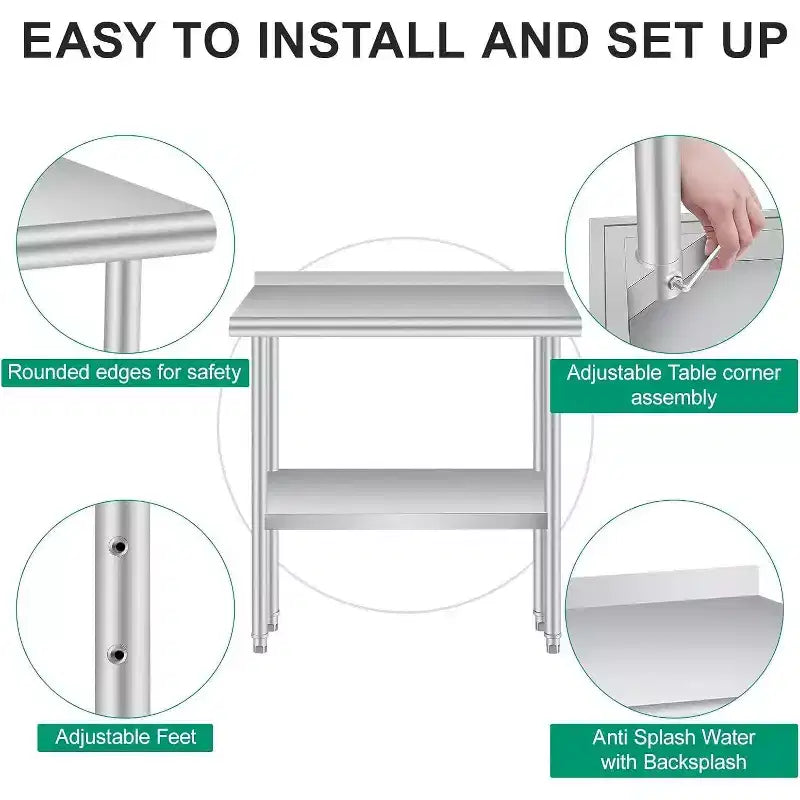 EASY TO INSTALL AND SET UP

Rounded edges for safety

Adjustable Table corner assembly

Adjustable Feet

Anti Splash Water with Backsplash